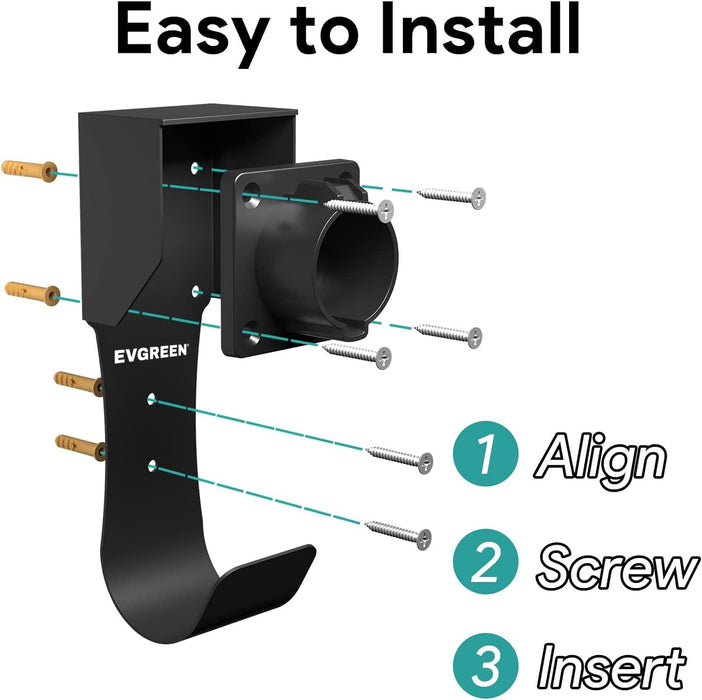 Easy to Install

EVGREEN

1 Align

2 Screw

3 Insert