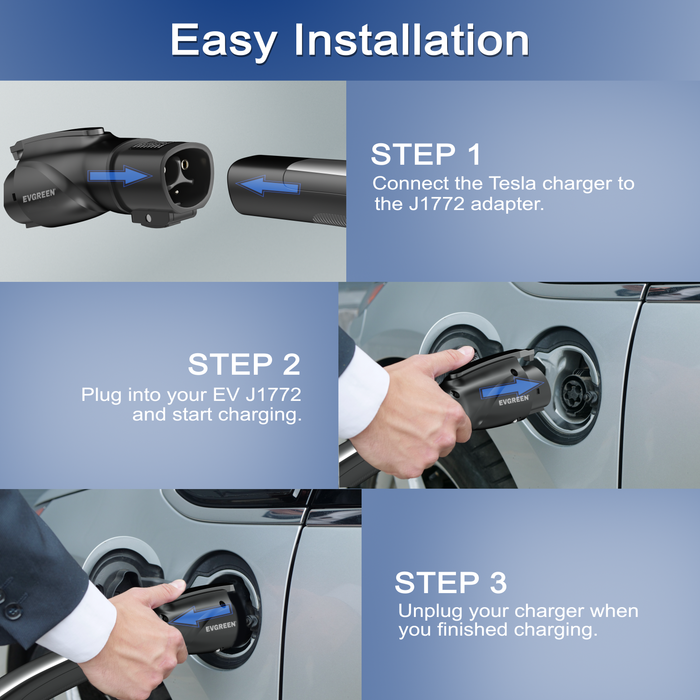 Easy Installation

EVGREEN

STEP 1
Connect the Tesla charger to the J1772 adapter.

STEP 2
Plug into your EV J1772 and start charging.

EVGREEN

EVGREEN

STEP 3
Unplug your charger when you finished charging.